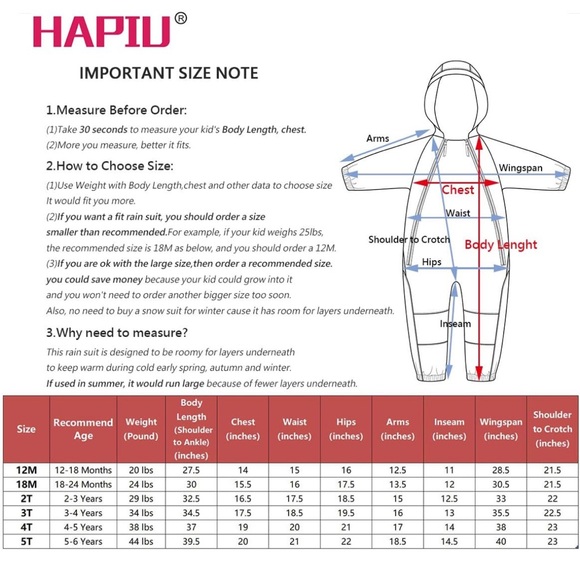 HAPIU®

IMPORTANT SIZE NOTE

1.Measure Before Order:

(1)Take 30 seconds to measure your kid's Body Length, chest.
(2)More you measure, better it fits.

2.How to Choose Size:

(1)Use Weight with Body Length,chest and other data to choose size It would fit you more.
(2)If you want a fit rain suit, you should order a size smaller than recommended.For example, if your kid weighs 25lbs, the recommended size is 18M as below, and you should order a 12M.
(3)If you are ok with the large size,then order a recommended size. you could save money because your kid could grow into it and you won't need to order another bigger size too soon.
Also, no need to buy a snow suit for winter cause it has room for layers underneath.

3.Why need to measure?

This rain suit is designed to be roomy for layers underneath to keep warm during cold early spring, autumn and winter.
If used in summer, it would run large because of fewer layers underneath.

Arms
Wingspan
Chest
Waist
Shoulder to Crotch
Body Lenght
Hips
Inseam

| Size | Recommend Age | Weight (Pound) | Body Length (Shoulder to Ankle) (inches) | Chest (inches) | Waist (inches) | Hips (inches) | Arms (inches) | Inseam (inches) | Wingspan (inches) | Shoulder to Crotch (inches) |
|---|---|---|---|---|---|---|---|---|---|---|
| 12M | 12-18 Months | 20 lbs | 27.5 | 14 | 15 | 16 | 12.5 | 11 | 28.5 | 21.5 |
| 18M | 18-24 Months | 24 lbs | 30 | 15.5 | 16 | 17.5 | 13.5 | 12 | 30.5 | 21.5 |
| 2T | 2-3 Years | 29 lbs | 32.5 | 16.5 | 17.5 | 18.5 | 15 | 12.5 | 33 | 22 |
| 3T | 3-4 Years | 34 lbs | 34.5 | 17.5 | 18.5 | 19.5 | 16 | 13 | 35.5 | 22.5 |
| 4T | 4-5 Years | 38 lbs | 37 | 19 | 20 | 21 | 17 | 14 | 38 | 23 |
| 5T | 5-6 Years | 44 lbs | 39.5 | 20 | 21 | 22 | 18.5 | 14.5 | 40 | 23 |